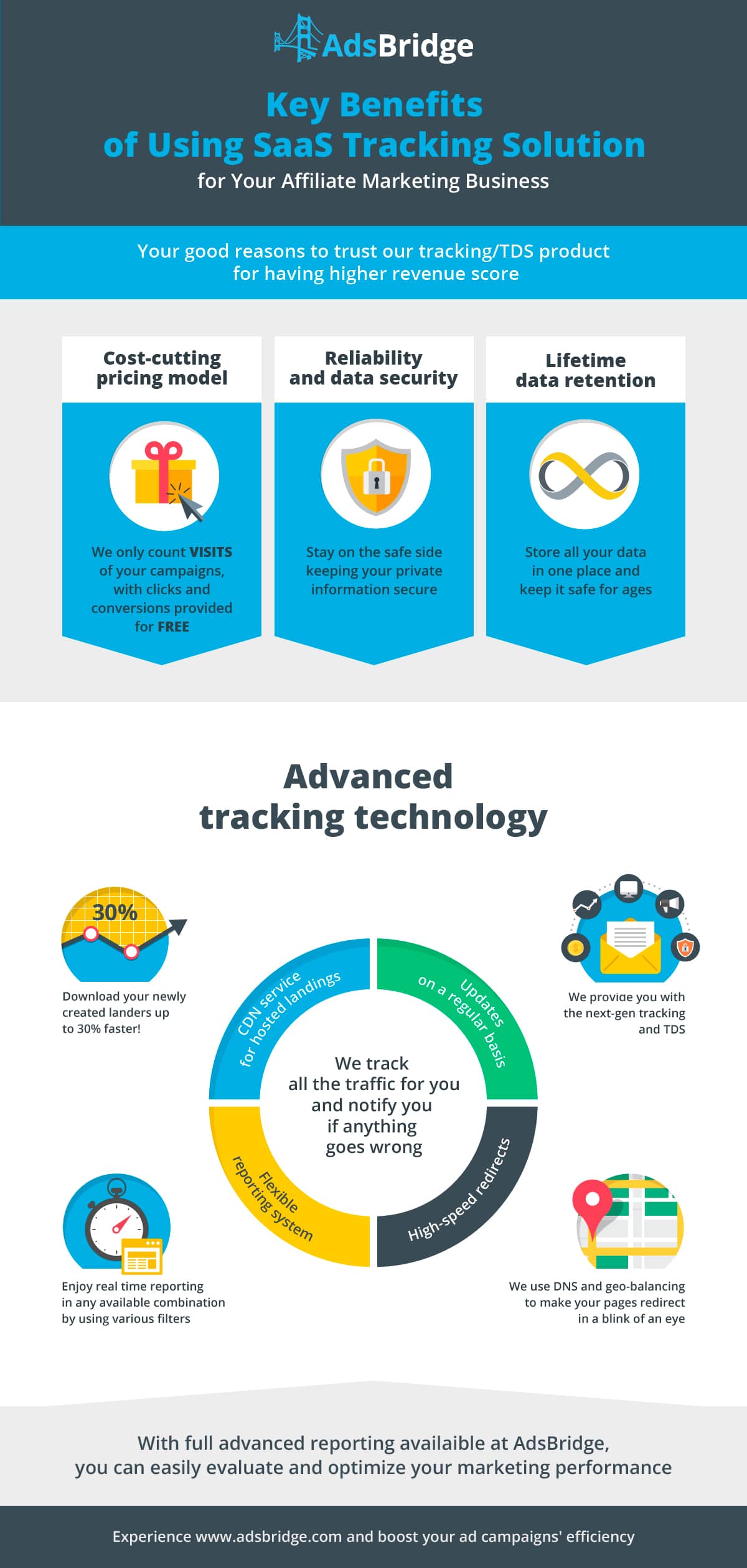 AdsBridge

Key Benefits of Using SaaS Tracking Solution

for Your Affiliate Marketing Business

Your good reasons to trust our tracking/TDS product for having higher revenue score

Cost-cutting pricing model

We only count VISITS of your campaigns, with clicks and conversions provided for FREE

Reliability and data security

Stay on the safe side keeping your private information secure

Lifetime data retention

Store all your data in one place and keep it safe for ages

Advanced tracking technology

30%

Download your newly created landers up to 30% faster!

We provide you with the next-gen tracking and TDS

CDN service for hosted landings

Updates on a regular basis

We track all the traffic for you and notify you if anything goes wrong

Flexible reporting system

High-speed redirects

Enjoy real time reporting in any available combination by using various filters

We use DNS and geo-balancing to make your pages redirect in a blink of an eye

With full advanced reporting availaible at AdsBridge, you can easily evaluate and optimize your marketing performance

Experience www.adsbridge.com and boost your ad campaigns' efficiency